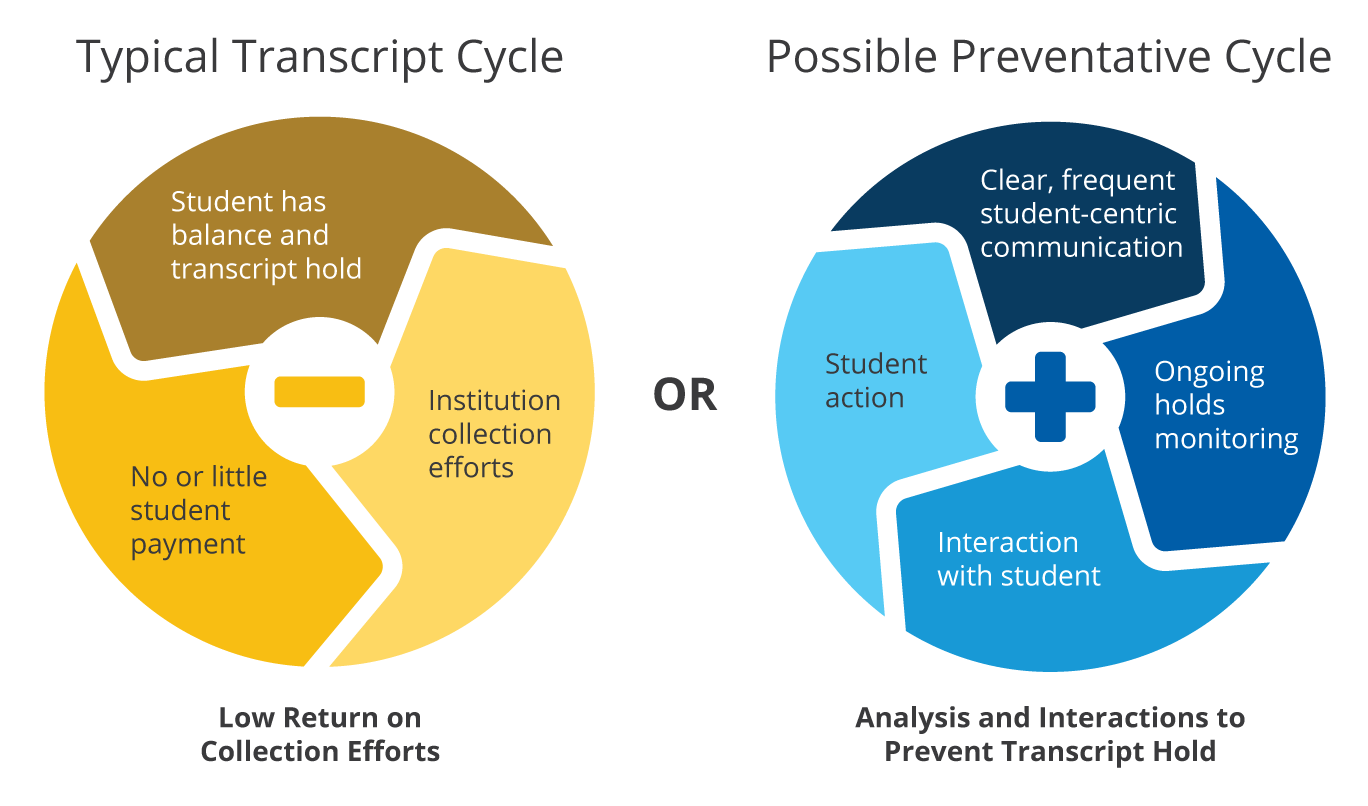 Typical Transcript Cycle

Student has balance and transcript hold

Institution collection efforts

No or little student payment

Low Return on Collection Efforts

OR

Possible Preventative Cycle

Clear, frequent student-centric communication

Ongoing holds monitoring

Interaction with student

Student action

Analysis and Interactions to Prevent Transcript Hold