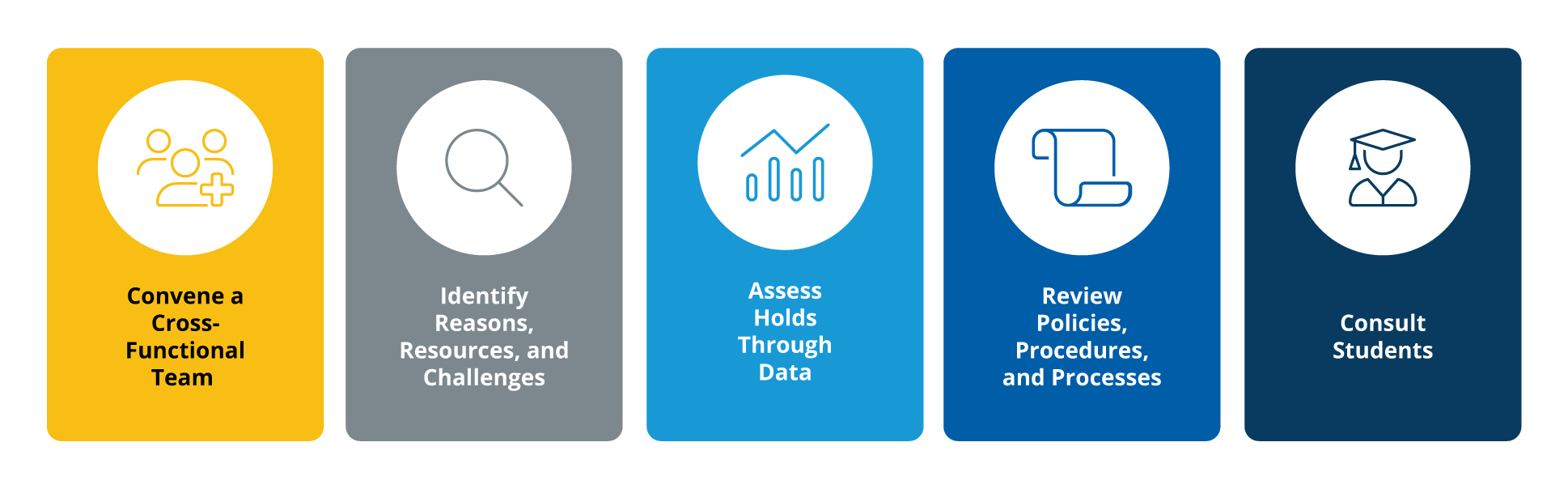 Convene a Cross-Functional Team

Identify Reasons, Resources, and Challenges

Assess Holds Through Data

Review Policies, Procedures, and Processes

Consult Students